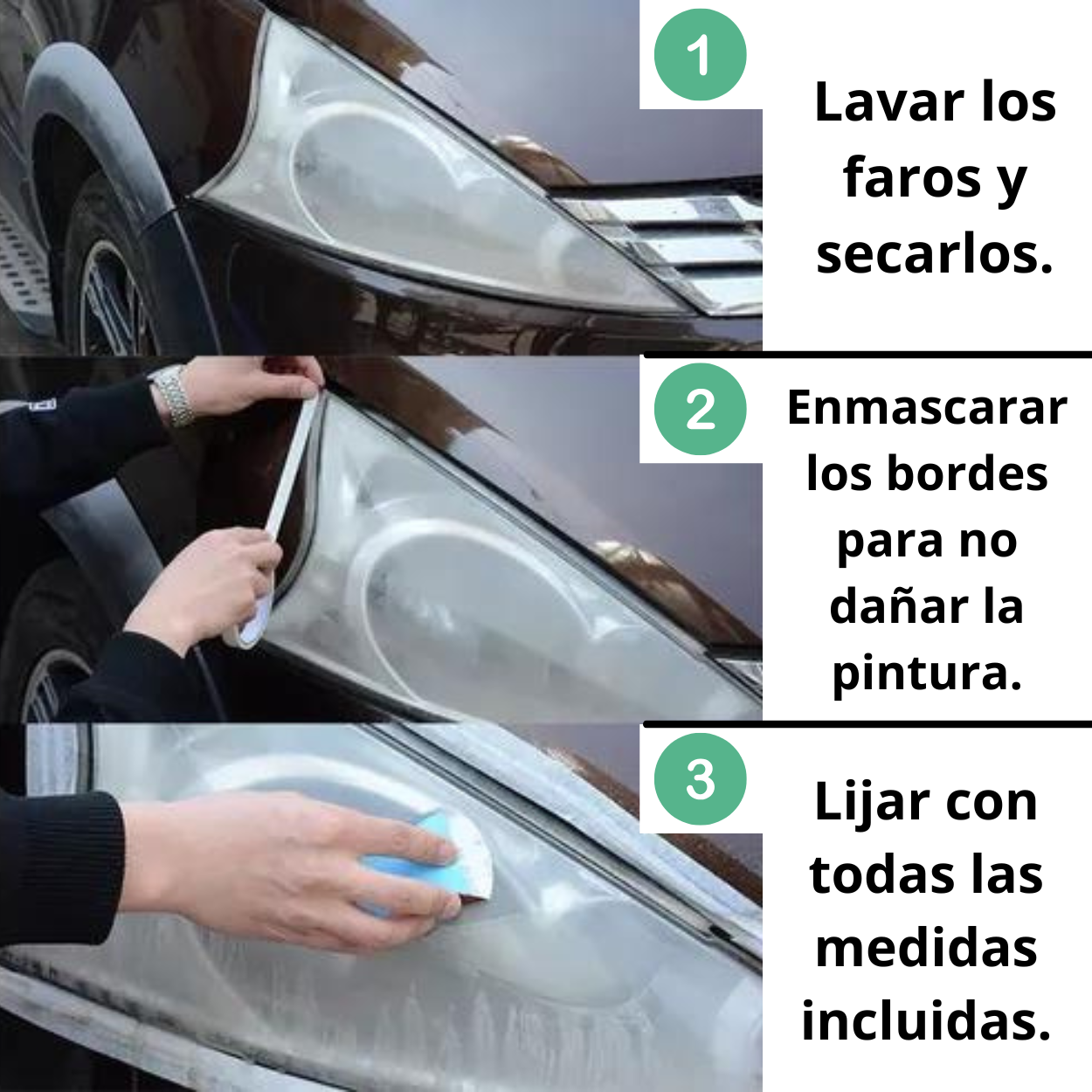 1

Lavar los faros y secarlos.

2

Enmascarar los bordes para no dañar la pintura.

3

Lijar con todas las medidas incluidas.