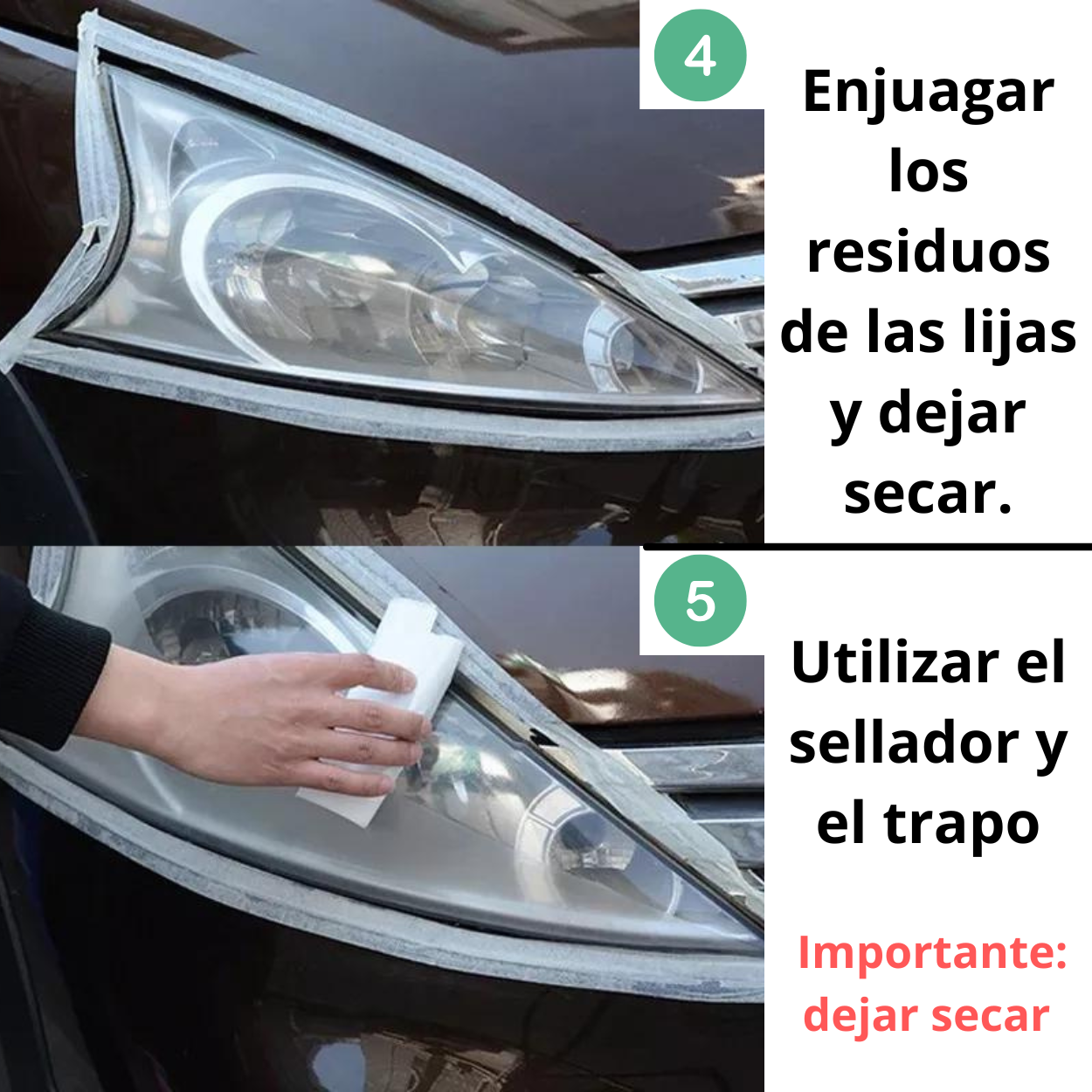 4

Enjuagar los residuos de las lijas y dejar secar.

5

Utilizar el sellador y el trapo

Importante: dejar secar