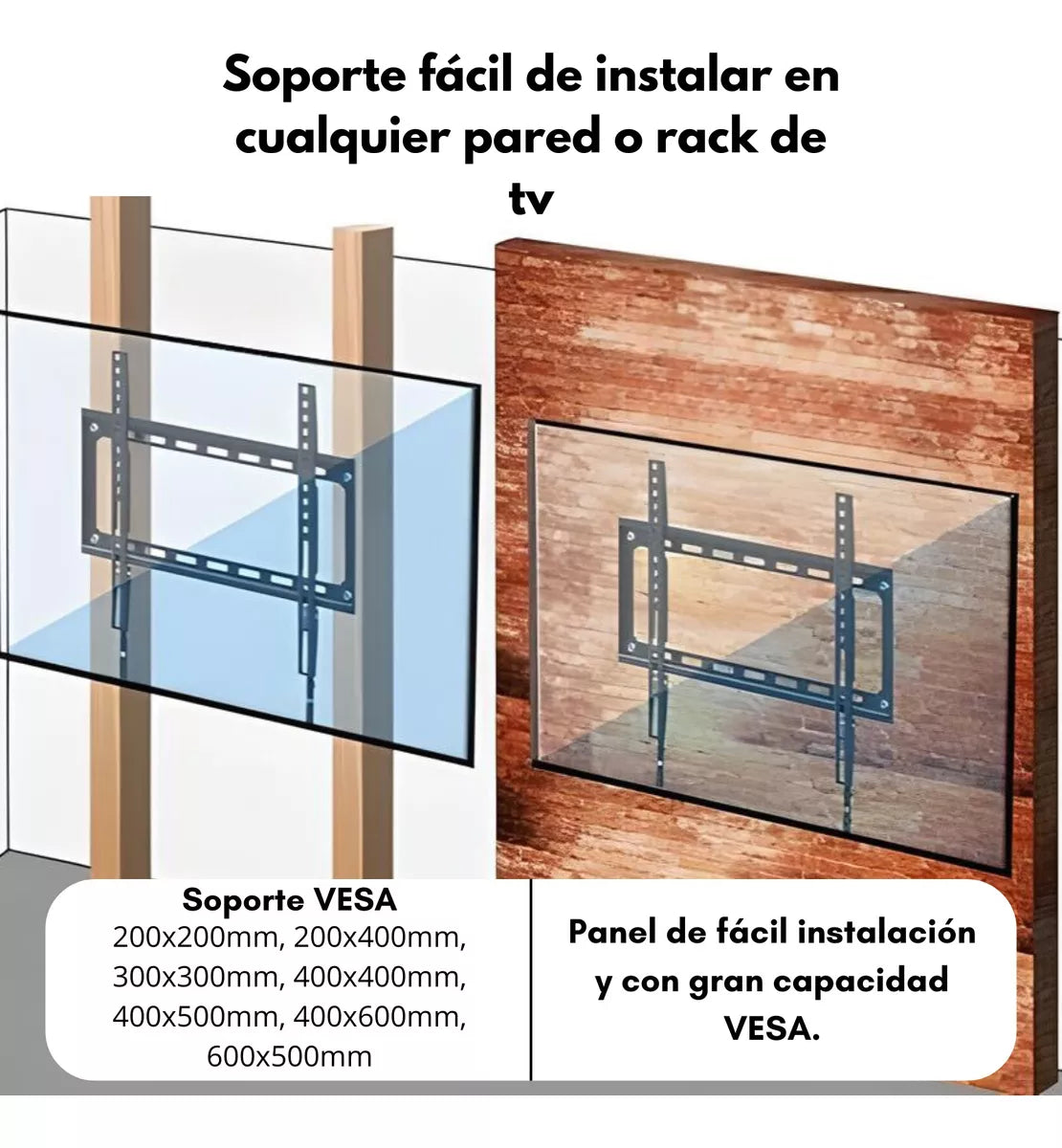 Soporte fácil de instalar en cualquier pared o rack de tv

Soporte VESA
200x200mm, 200x400mm, 300x300mm, 400x400mm, 400x500mm, 400x600mm, 600x500mm

Panel de fácil instalación y con gran capacidad VESA.